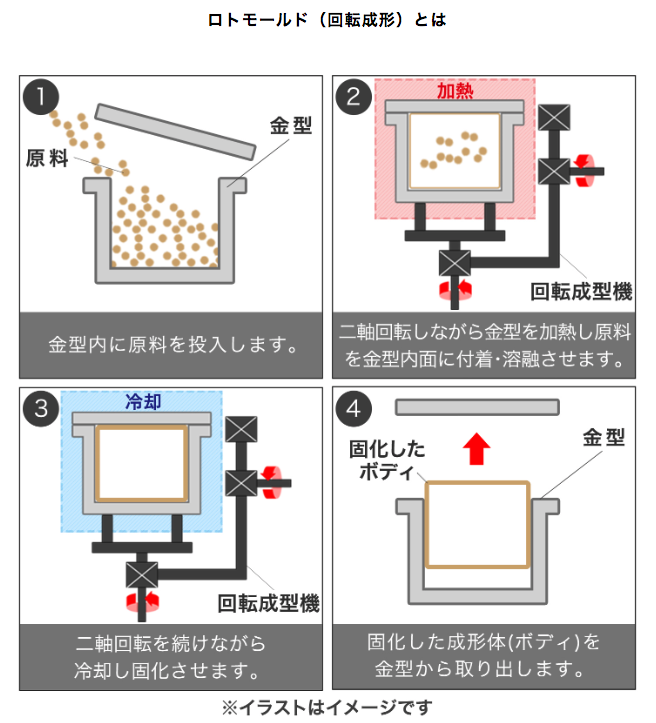 ロトモールド（回転成形）とは

1
原料
金型

金型内に原料を投入します。

2
加熱
回転成型機

二軸回転しながら金型を加熱し原料を金型内面に付着・溶融させます。

3
冷却
回転成型機

二軸回転を続けながら冷却し固化させます。

4
固化したボディ
金型

固化した成形体(ボディ)を金型から取り出します。

※イラストはイメージです