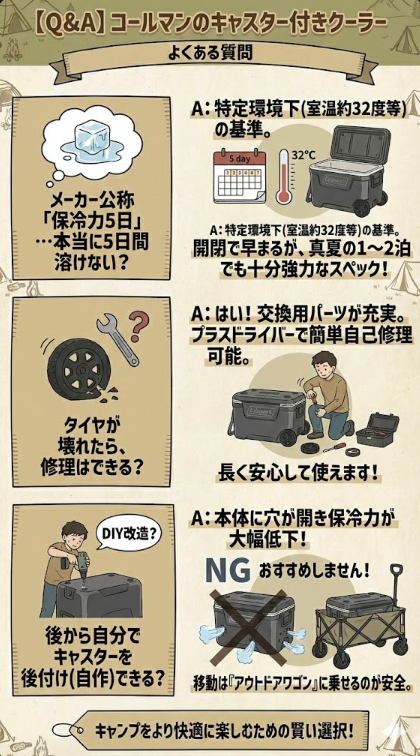 【Q&A】コールマンのキャスター付きクーラー

よくある質問

メーカー公称「保冷力5日」…本当に5日間溶けない？

A：特定環境下(室温約32度等)の基準。

5 day

32°C

A：特定環境下(室温約32度等)の基準。

開閉で早まるが、真夏の1〜2泊でも十分強力なスペック！

タイヤが壊れたら、修理はできる？

A：はい！交換用パーツが充実。プラスドライバーで簡単自己修理可能。

長く安心して使えます！

DIY改造？

後から自分でキャスターを後付け(自作)できる？

A：本体に穴が開き保冷力が大幅低下！

NG おすすめしません！

移動は『アウトドアワゴン』に乗せるのが安全。

キャンプをより快適に楽しむための賢い選択！