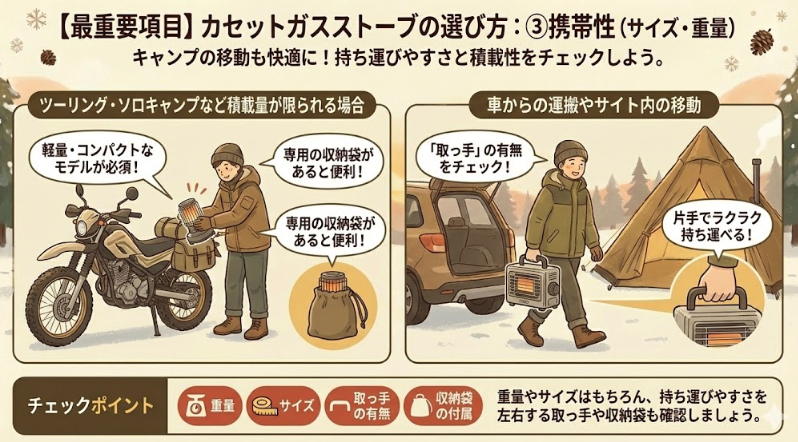 【最重要項目】カセットガスストーブの選び方：③携帯性（サイズ・重量）

キャンプの移動も快適に！持ち運びやすさと積載性をチェックしよう。

ツーリング・ソロキャンプなど積載量が限られる場合

軽量・コンパクトなモデルが必須！

専用の収納袋があると便利！

専用の収納袋があると便利！

車からの運搬やサイト内の移動

「取っ手」の有無をチェック！

片手でラクラク持ち運べる！

チェックポイント

重量

サイズ

取っ手の有無

収納袋の付属

重量やサイズはもちろん、持ち運びやすさを左右する取っ手や収納袋も確認しましょう。