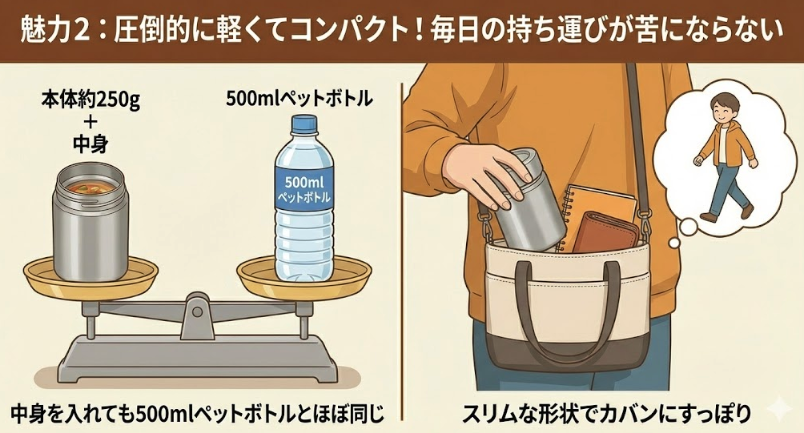 魅力2：圧倒的に軽くてコンパクト！毎日の持ち運びが苦にならない

本体約250g
＋
中身

500mlペットボトル

500ml
ペットボトル

中身を入れても500mlペットボトルとほぼ同じ

スリムな形状でカバンにすっぽり