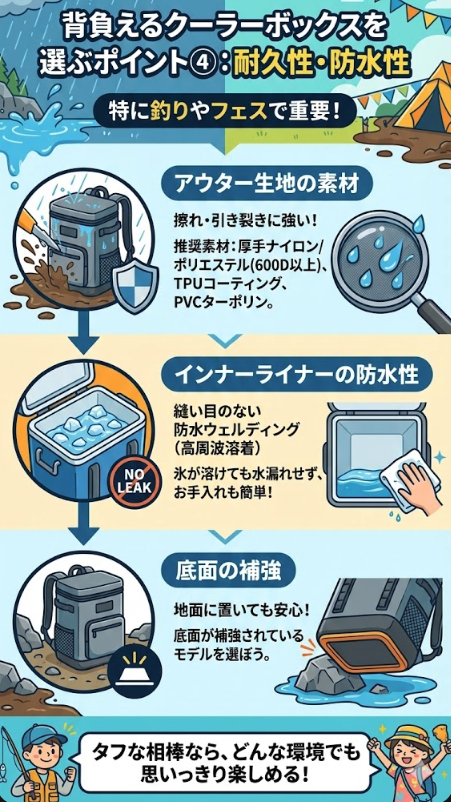 背負えるクーラーボックスを選ぶポイント④：耐久性・防水性

特に釣りやフェスで重要！

アウター生地の素材

擦れ・引き裂きに強い！

推奨素材：厚手ナイロン/ポリエステル(600D以上)、TPUコーティング、PVCターポリン。

インナーライナーの防水性

縫い目のない防水ウェルディング（高周波溶着）

NO LEAK

氷が溶けても水漏れせず、お手入れも簡単！

底面の補強

地面に置いても安心！

底面が補強されているモデルを選ぼう。

タフな相棒なら、どんな環境でも思いっきり楽しめる！