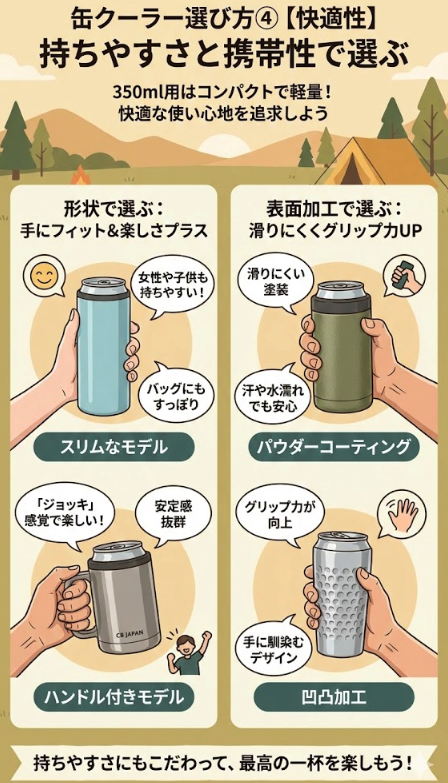 缶クーラー選び方④【快適性】
持ちやすさと携帯性で選ぶ

350ml用はコンパクトで軽量！
快適な使い心地を追求しよう

形状で選ぶ：
手にフィット&楽しさプラス

女性や子供も持ちやすい！

バッグにもすっぽり

スリムなモデル

「ジョッキ」感覚で楽しい！

安定感抜群

CB JAPAN

ハンドル付きモデル

表面加工で選ぶ：
滑りにくくグリップ力UP

滑りにくい塗装

汗や水濡れでも安心

パウダーコーティング

グリップ力が向上

手に馴染むデザイン

凹凸加工

持ちやすさにもこだわって、最高の一杯を楽しもう！