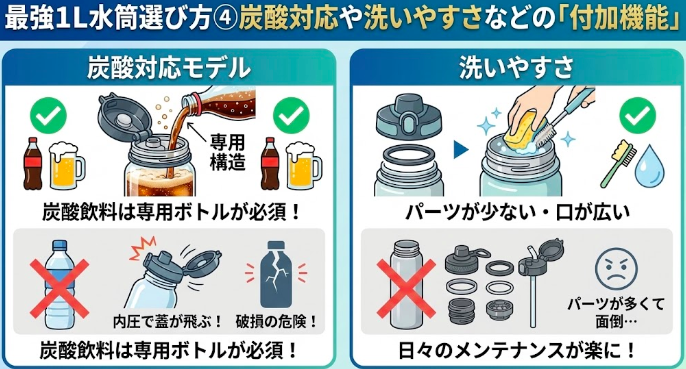 最強1L水筒選び方④炭酸対応や洗いやすさなどの「付加機能」

炭酸対応モデル

専用構造

炭酸飲料は専用ボトルが必須！

内圧で蓋が飛ぶ！

破損の危険！

炭酸飲料は専用ボトルが必須！

洗いやすさ

パーツが少ない・口が広い

パーツが多くて面倒…

日々のメンテナンスが楽に！