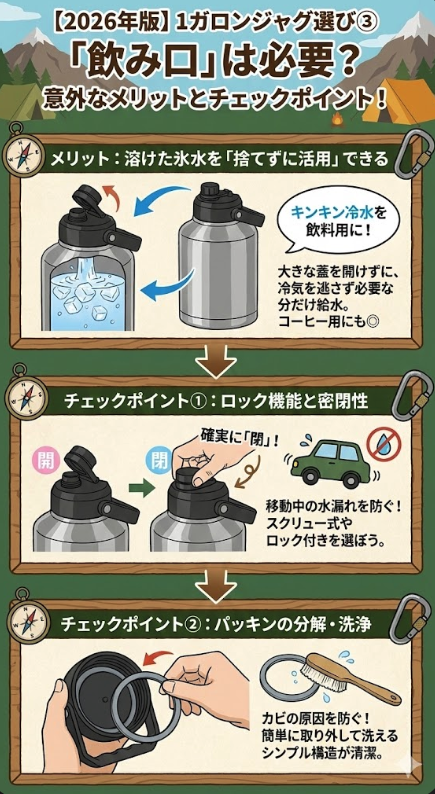 【2026年版】1ガロンジャグ選び③

「飲み口」は必要？

意外なメリットとチェックポイント！

メリット：溶けた氷水を「捨てずに活用」できる

キンキン冷水を飲料用に！

大きな蓋を開けずに、冷気を逃さず必要な分だけ給水。コーヒー用にも◎

チェックポイント①：ロック機能と密閉性

開

閉

確実に「閉」！

移動中の水漏れを防ぐ！スクリュー式やロック付きを選ぼう。

チェックポイント②：パッキンの分解・洗浄

カビの原因を防ぐ！簡単に取り外して洗えるシンプル構造が清潔。