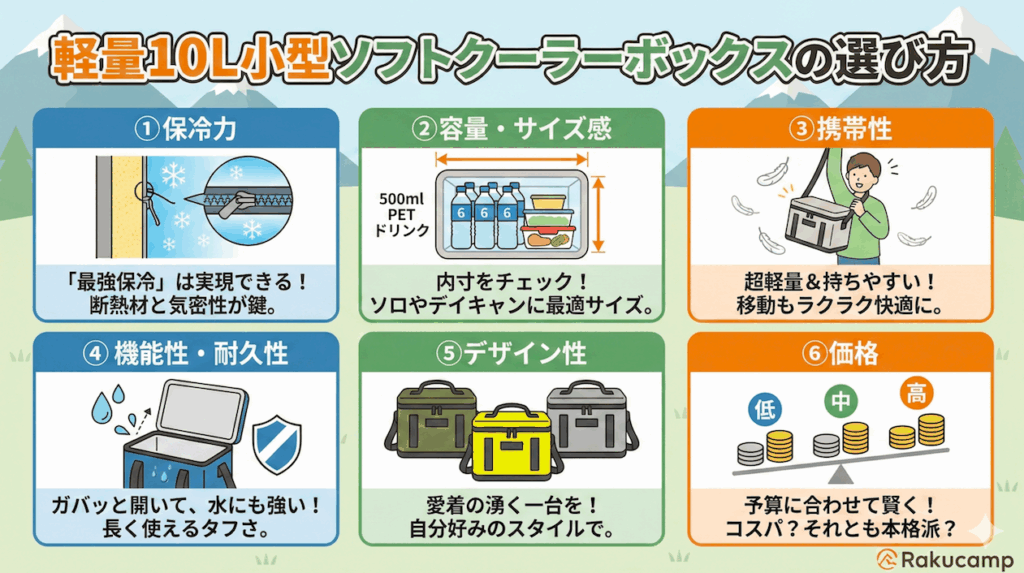 軽量10L小型ソフトクーラーボックスの選び方

①保冷力

「最強保冷」は実現できる！
断熱材と気密性が鍵。

②容量・サイズ感

500ml PET ドリンク

6 6 6

内寸をチェック！
ソロやデイキャンに最適サイズ。

③携帯性

超軽量＆持ちやすい！
移動もラクラク快適に。

④機能性・耐久性

ガバッと開いて、水にも強い！
長く使えるタフさ。

⑤デザイン性

愛着の湧く一台を！
自分好みのスタイルで。

⑥価格

低 中 高

予算に合わせて賢く！
コスパ？それとも本格派？

Rakucamp