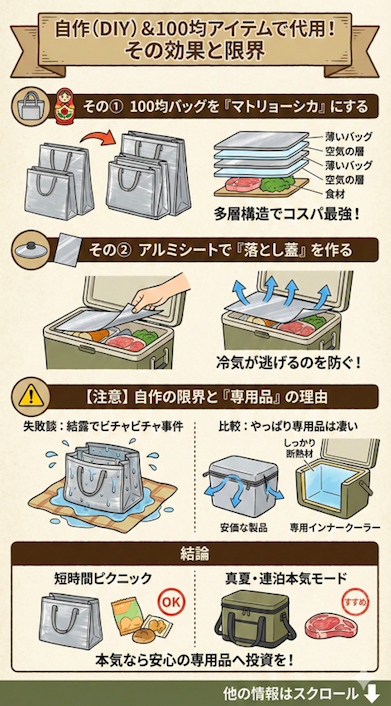 自作（DIY）＆100均アイテムで代用！
その効果と限界

その① 100均バッグを『マトリョーシカ』にする

薄いバッグ
空気の層
薄いバッグ
空気の層
食材

多層構造でコスパ最強！

その② アルミシートで『落とし蓋』を作る

冷気が逃げるのを防ぐ！

【注意】自作の限界と『専用品』の理由

失敗談：結露でビチャビチャ事件

比較：やっぱり専用品は凄い

しっかり断熱材

安価な製品

専用インナークーラー

結論

短時間ピクニック

OK

真夏・連泊本気モード

すすめ

本気なら安心の専用品へ投資を！

他の情報はスクロール