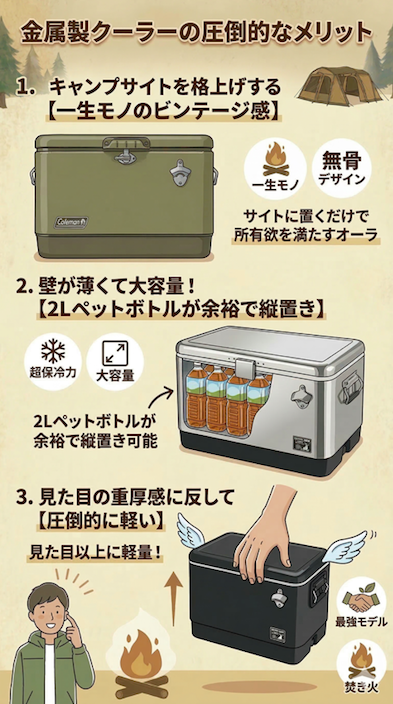 金属製クーラーの圧倒的なメリット

1. キャンプサイトを格上げする
【一生モノのビンテージ感】

Coleman

一生モノ

無骨
デザイン

サイトに置くだけで
所有欲を満たすオーラ

2. 壁が薄くて大容量！
【2Lペットボトルが余裕で縦置き】

超保冷力

大容量

2Lペットボトルが
余裕で縦置き可能

3. 見た目の重厚感に反して
【圧倒的に軽い】

見た目以上に軽量！

最強モデル

焚き火